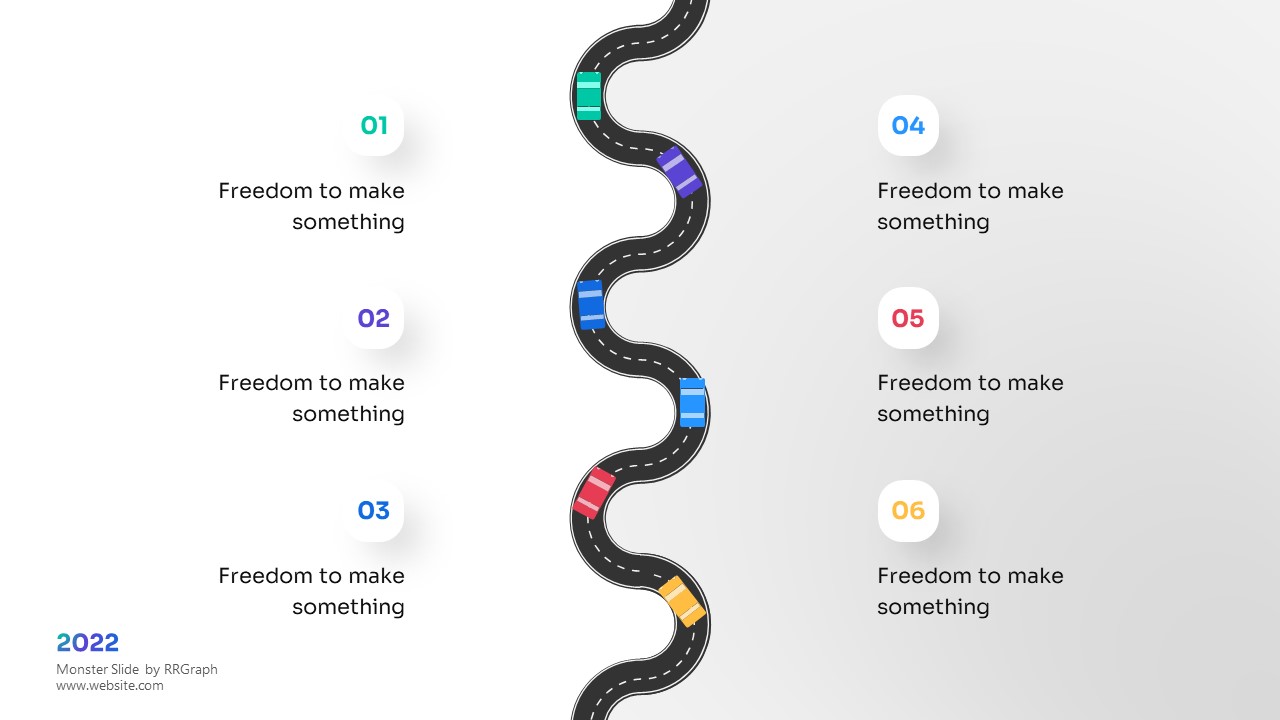 01

Freedom to make something

02

Freedom to make something

03

Freedom to make something

04

Freedom to make something

05

Freedom to make something

06

Freedom to make something

2022

Monster Slide by RRGraph
www.website.com